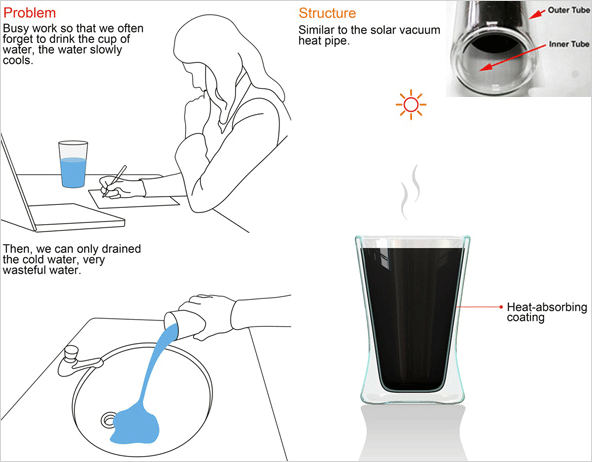 Problem
Busy work so that we often forget to drink the cup of water, the water slowly cools.

Then, we can only drained the cold water, very wasteful water.

Structure
Similar to the solar vacuum heat pipe.

Outer Tube
Inner Tube

Heat-absorbing coating